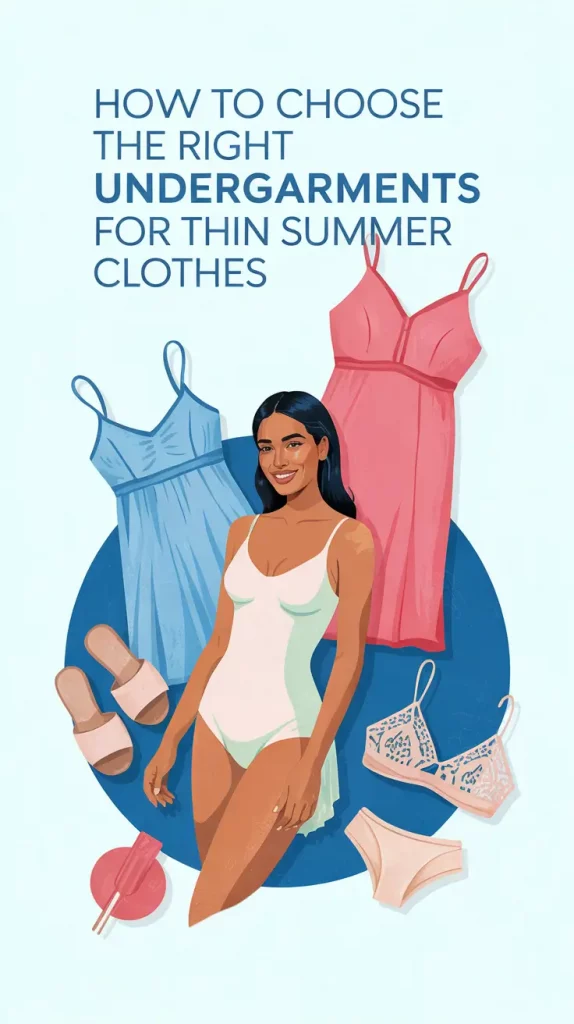 HOW TO CHOOSE THE RIGHT UNDERGARMENTS FOR THIN SUMMER CLOTHES