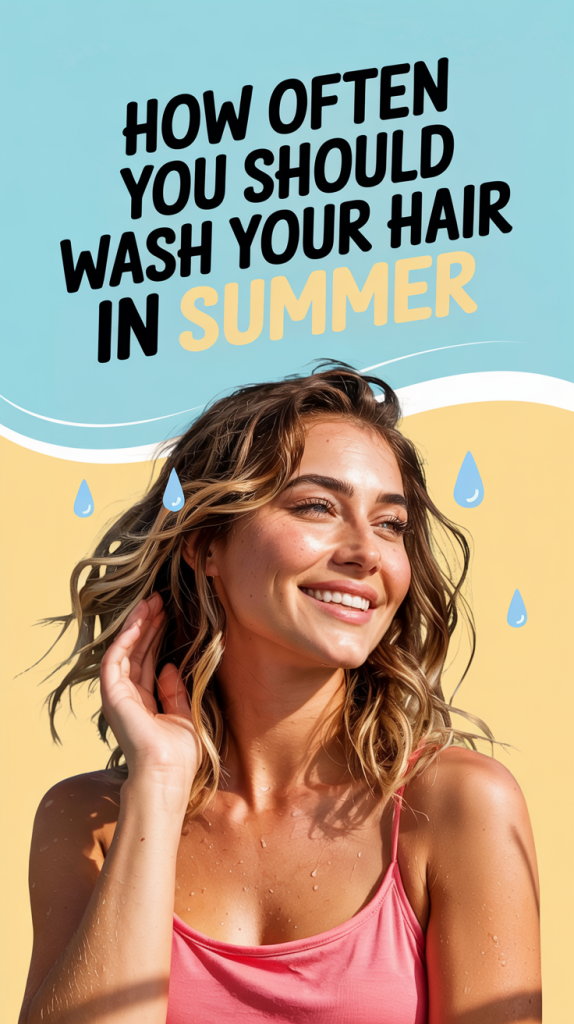 HOW OFTEN YOU SHOULD WASH YOUR HAIR IN SUMMER